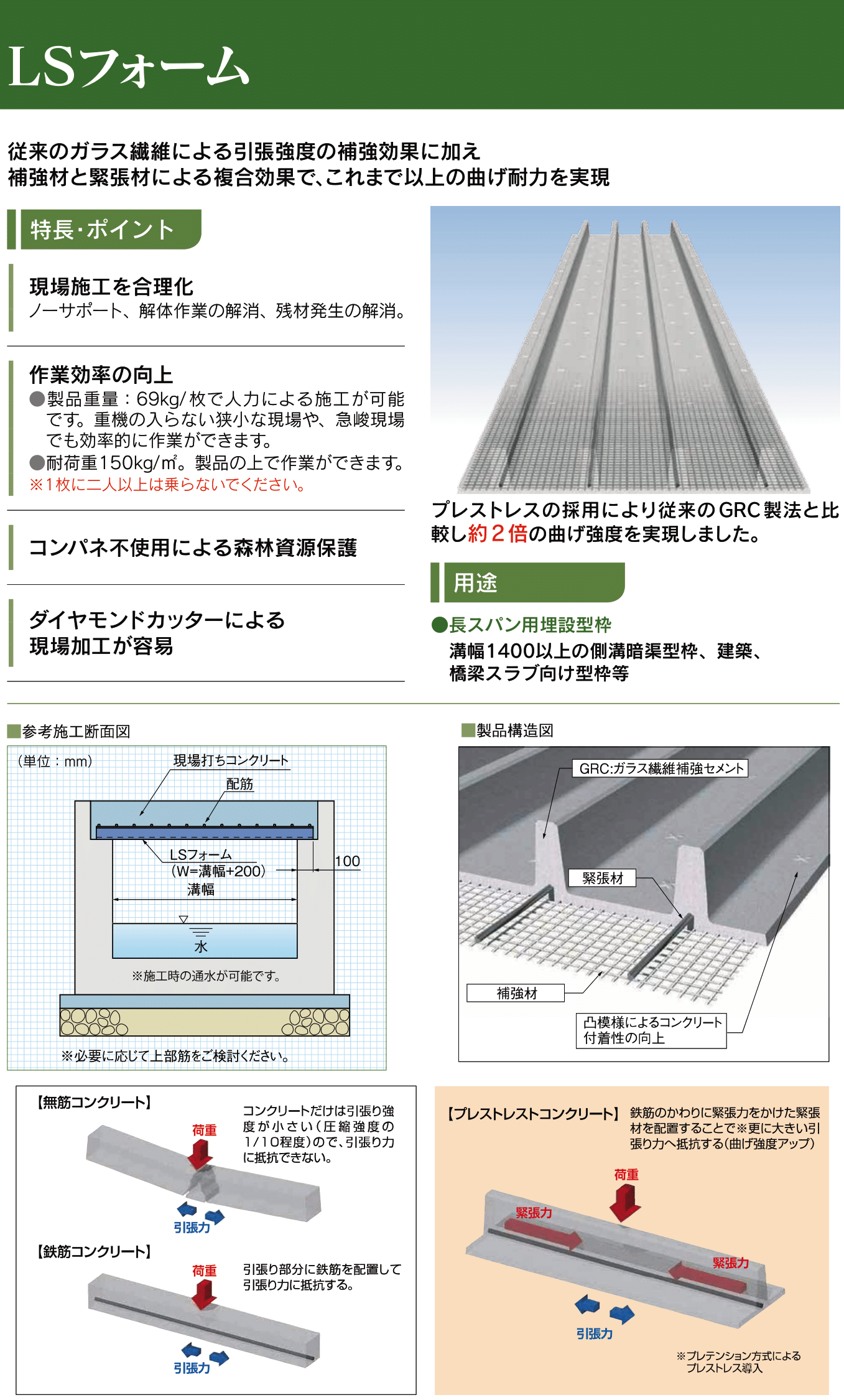 LSフォーム

従来のガラス繊維による引張強度の補強効果に加え
補強材と緊張材による複合効果で、これまで以上の曲げ耐力を実現

特長･ポイント

現場施工を合理化
ノーサポート、解体作業の解消、残材発生の解消。

作業効率の向上
●製品重量：69kg/枚で人力による施工が可能です。重機の入らない狭小な現場や、急峻現場でも効率的に作業ができます。
●耐荷重150kg/㎡。製品の上で作業ができます。
※1枚に二人以上は乗らないでください。

コンパネ不使用による森林資源保護

ダイヤモンドカッターによる
現場加工が容易

プレストレスの採用により従来のGRC製法と比較し約２倍の曲げ強度を実現しました。

用途

●長スパン用埋設型枠
溝幅1400以上の側溝暗渠型枠、建築、橋梁スラブ向け型枠等

■参考施工断面図

（単位：mm）
現場打ちコンクリート
配筋
LSフォーム
（W=溝幅+200）
100
溝幅
水
※施工時の通水が可能です。
※必要に応じて上部筋をご検討ください。

■製品構造図

GRC:ガラス繊維補強セメント
緊張材
補強材
凸模様によるコンクリート付着性の向上

【無筋コンクリート】
荷重
コンクリートだけは引張り強度が小さい（圧縮強度の1/10程度）ので、引張り力に抵抗できない。
引張力

【鉄筋コンクリート】
荷重
引張り部分に鉄筋を配置して引張り力に抵抗する。
引張力

【プレストレストコンクリート】 鉄筋のかわりに緊張力をかけた緊張材を配置することで※更に大きい引張り力へ抵抗する（曲げ強度アップ）
荷重
緊張力
緊張力
引張力
※プレテンション方式によるプレストレス導入