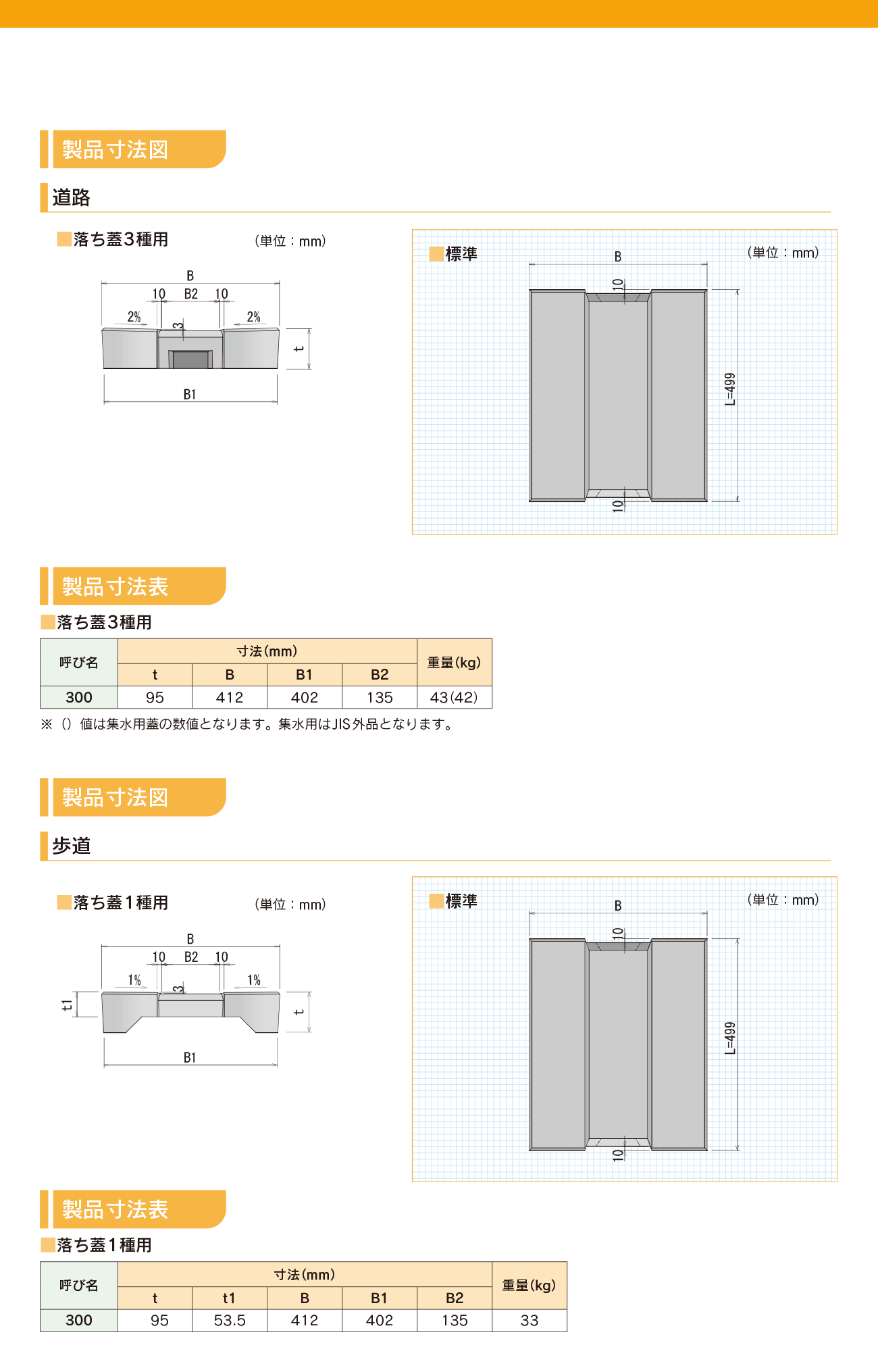 製品寸法図

道路

落ち蓋3種用

(単位：mm)

B

10 B2 10

2%

3

2%

t

B1

標準

(単位：mm)

B

10

L=499

10

製品寸法表

落ち蓋3種用

| 呼び名 | 寸法(mm) | | | | 重量(kg) |
|---|---|---|---|---|---|
| | t | B | B1 | B2 | |
| 300 | 95 | 412 | 402 | 135 | 43(42) |

※（）値は集水用蓋の数値となります。集水用はJIS外品となります。

製品寸法図

歩道

落ち蓋1種用

(単位：mm)

B

10 B2 10

1%

3

1%

t1

t

B1

標準

(単位：mm)

B

10

L=499

10

製品寸法表

落ち蓋1種用

| 呼び名 | 寸法(mm) | | | | | 重量(kg) |
|---|---|---|---|---|---|---|
| | t | t1 | B | B1 | B2 | |
| 300 | 95 | 53.5 | 412 | 402 | 135 | 33 |